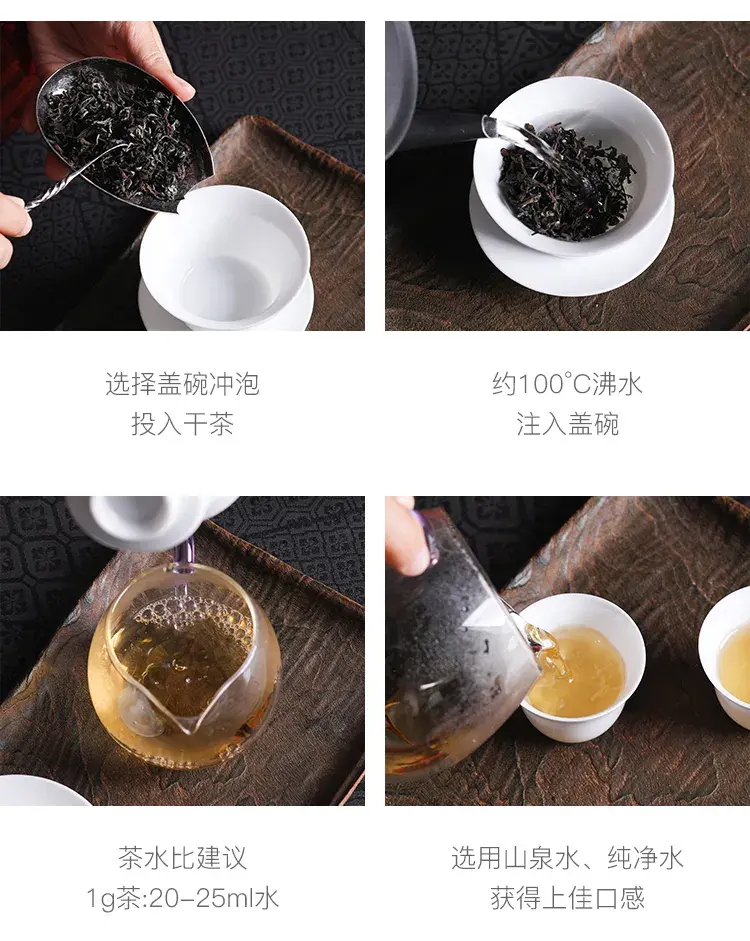 选择盖碗冲泡
投入干茶

约100°C沸水
注入盖碗

茶水比建议
1g茶:20-25ml水

选用山泉水、纯净水
获得上佳口感