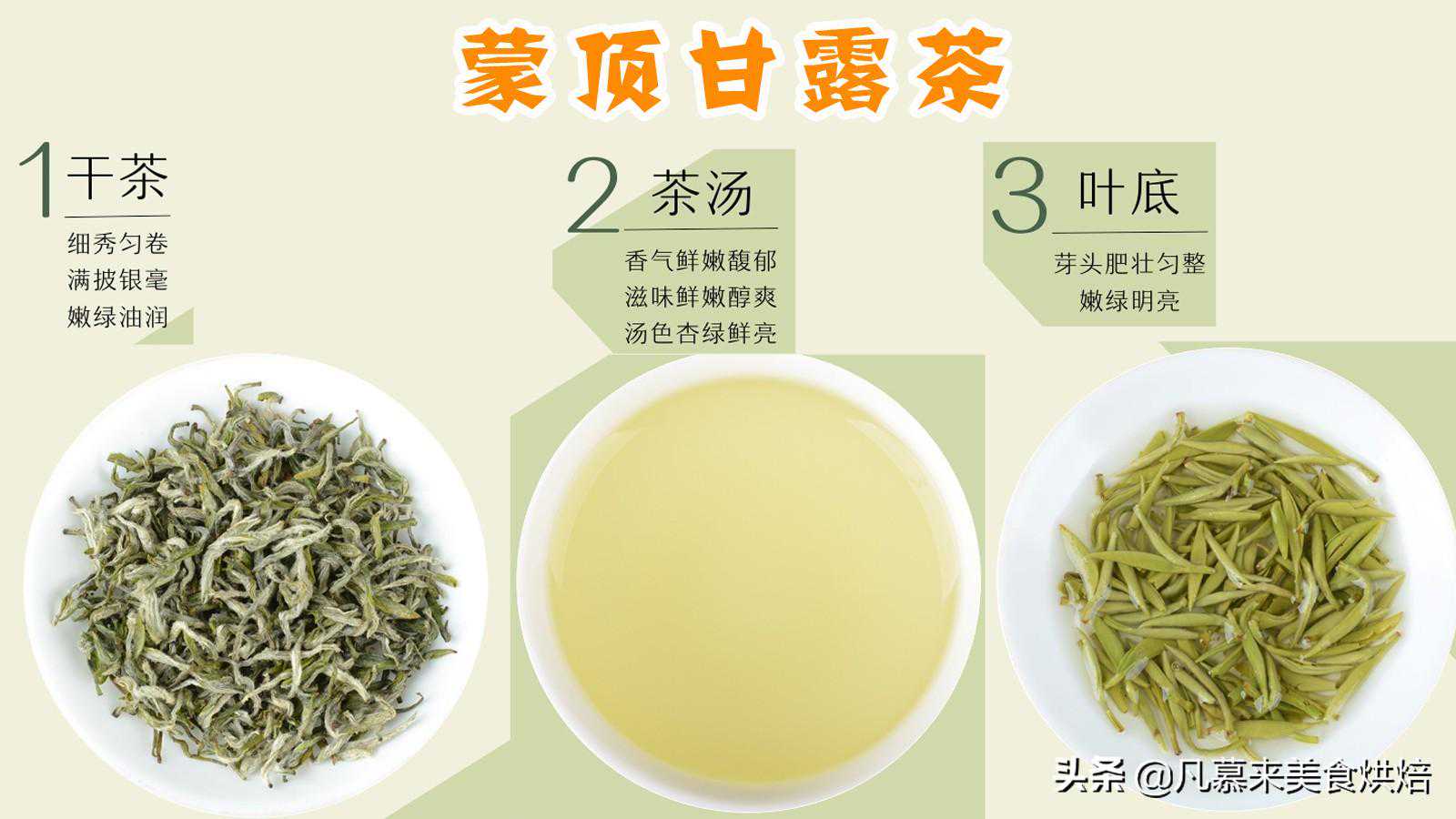 蒙顶甘露茶

1 干茶

细秀匀卷
满披银毫
嫩绿油润

2 茶汤

香气鲜嫩馥郁
滋味鲜嫩醇爽
汤色杏绿鲜亮

3 叶底

芽头肥壮匀整
嫩绿明亮

头条 @凡慕来美食烘焙